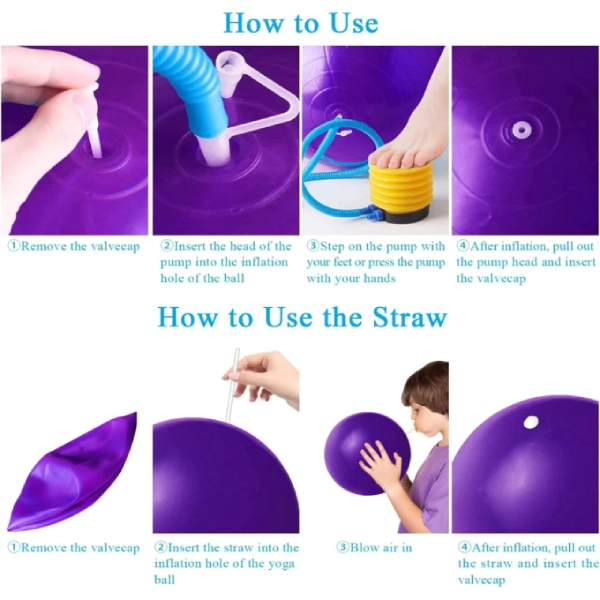 How to Use

①Remove the valvecap

②Insert the head of the pump into the inflation hole of the ball

③Step on the pump with your feet or press the pump with your hands

④After inflation, pull out the pump head and insert the valvecap

How to Use the Straw

①Remove the valvecap

②Insert the straw into the inflation hole of the yoga ball

③Blow air in

④After inflation, pull out the straw and insert the valvecap