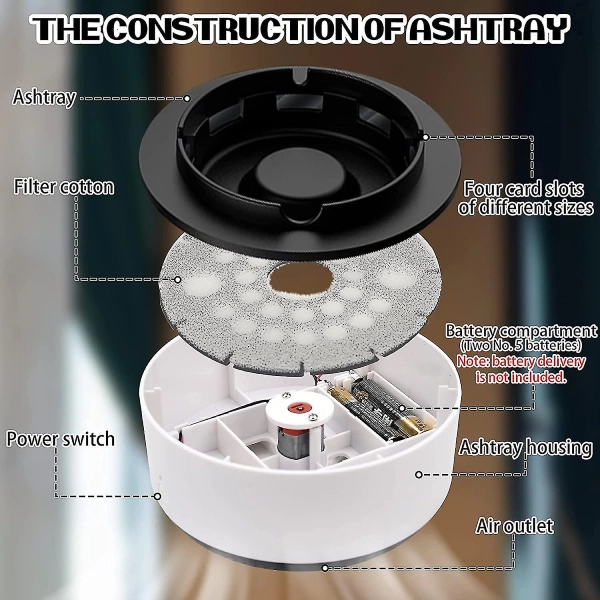 THE CONSTRUCTION OF ASHTRAY

Ashtray

Filter cotton

Four card slots of different sizes

Battery compartment (Two No. 5 batteries)
Note: battery delivery is not included.

Power switch

Ashtray housing

Air outlet