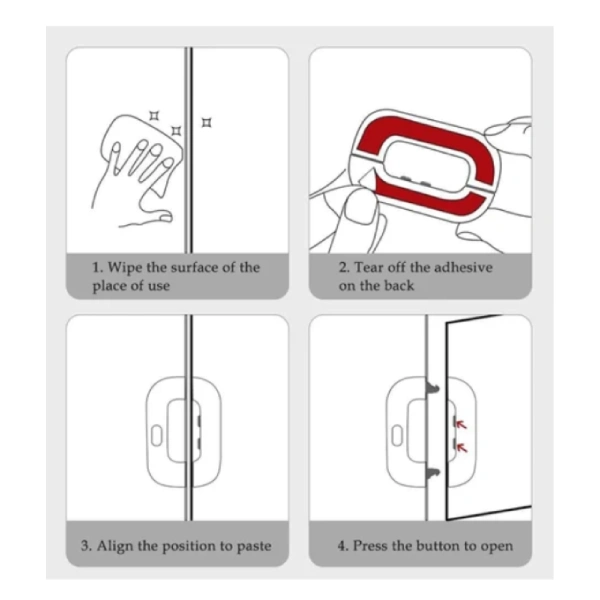 1. Wipe the surface of the place of use

2. Tear off the adhesive on the back

3. Align the position to paste

4. Press the button to open