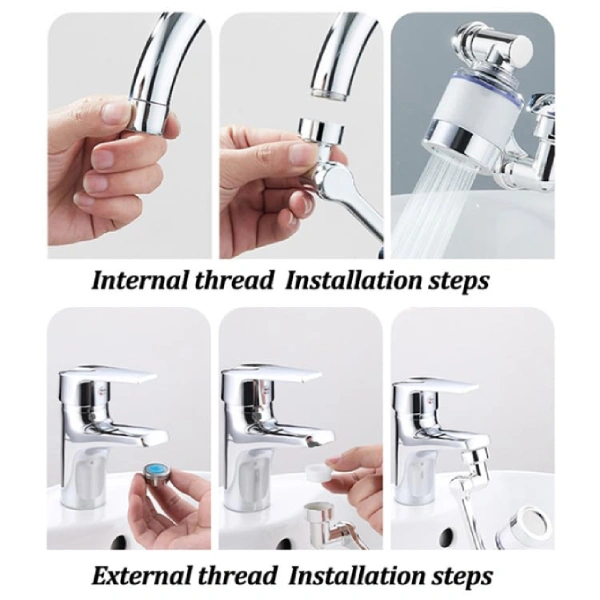 Internal thread Installation steps

External thread Installation steps