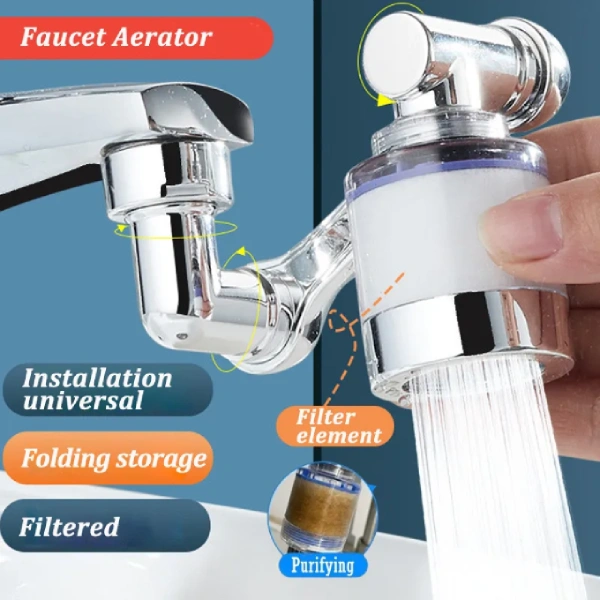 Faucet Aerator

Installation universal

Folding storage

Filtered

Filter element

Purifying