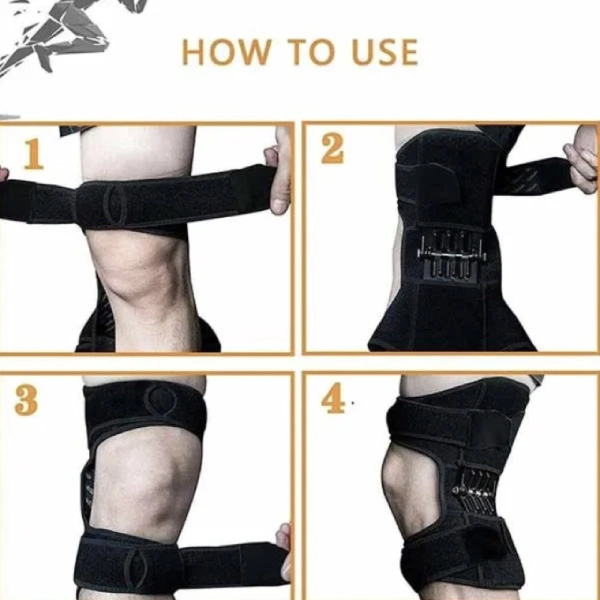 HOW TO USE

1

2

3

4