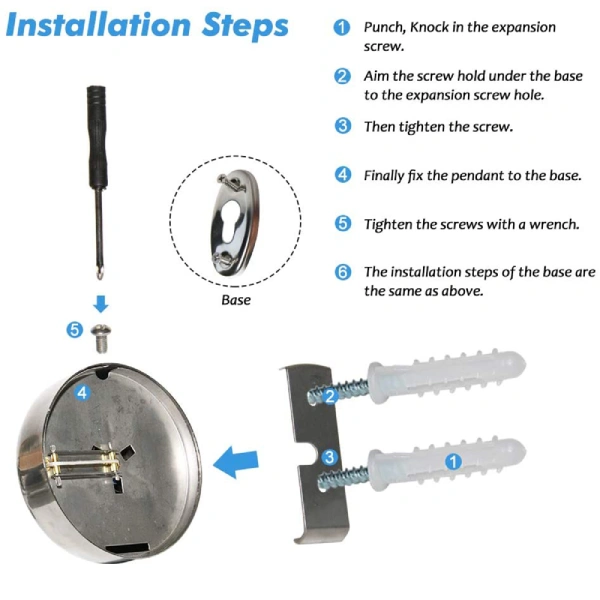 Installation Steps

1 Punch, Knock in the expansion screw.

2 Aim the screw hold under the base to the expansion screw hole.

3 Then tighten the screw.

4 Finally fix the pendant to the base.

5 Tighten the screws with a wrench.

6 The installation steps of the base are the same as above.

Base

5

4

2

3

1