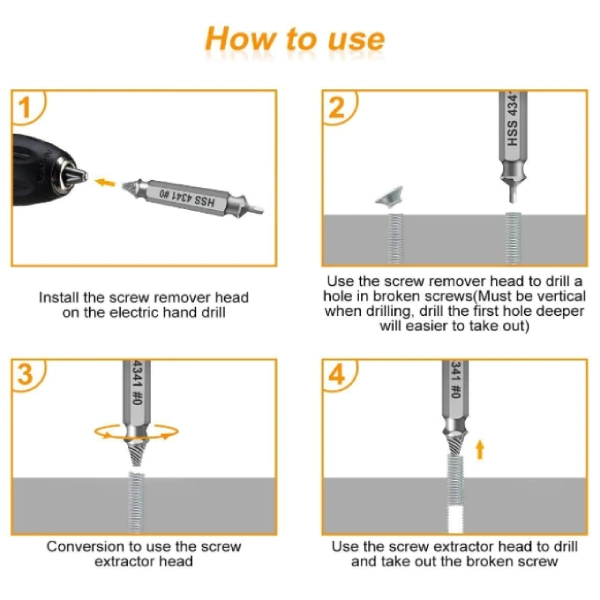 How to use

1

HSS 4341 #0

Install the screw remover head on the electric hand drill

2

HSS 434

Use the screw remover head to drill a hole in broken screws(Must be vertical when drilling, drill the first hole deeper will easier to take out)

3

4341 #0

Conversion to use the screw extractor head

4

341 #0

Use the screw extractor head to drill and take out the broken screw