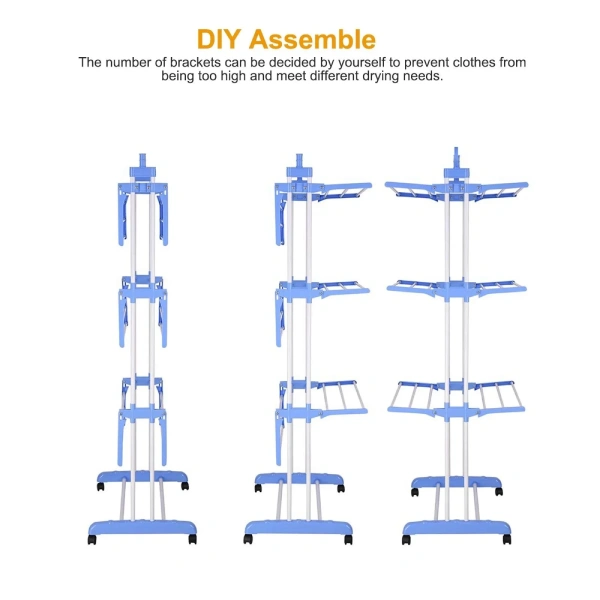 DIY Assemble

The number of brackets can be decided by yourself to prevent clothes from being too high and meet different drying needs.