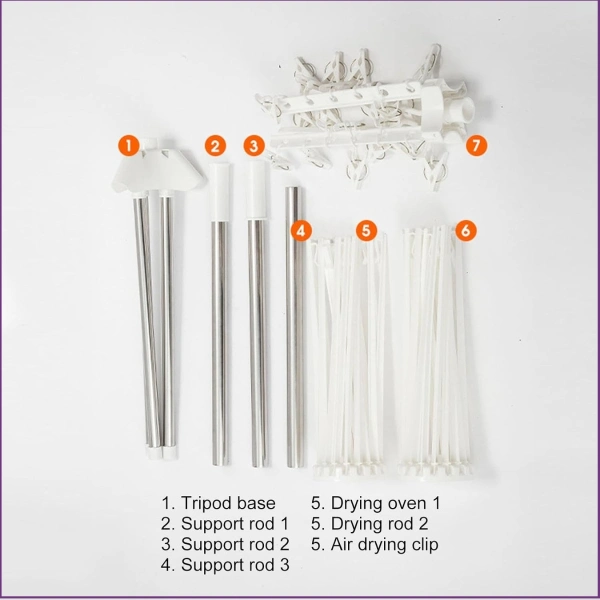 1
2
3
7
4
5
6

1. Tripod base
2. Support rod 1
3. Support rod 2
4. Support rod 3

5. Drying oven 1
5. Drying rod 2
5. Air drying clip