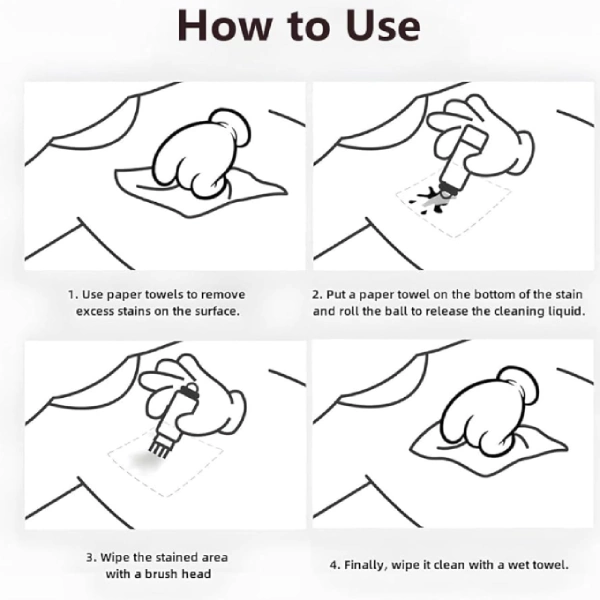 How to Use

1. Use paper towels to remove excess stains on the surface.

2. Put a paper towel on the bottom of the stain and roll the ball to release the cleaning liquid.

3. Wipe the stained area with a brush head

4. Finally, wipe it clean with a wet towel.