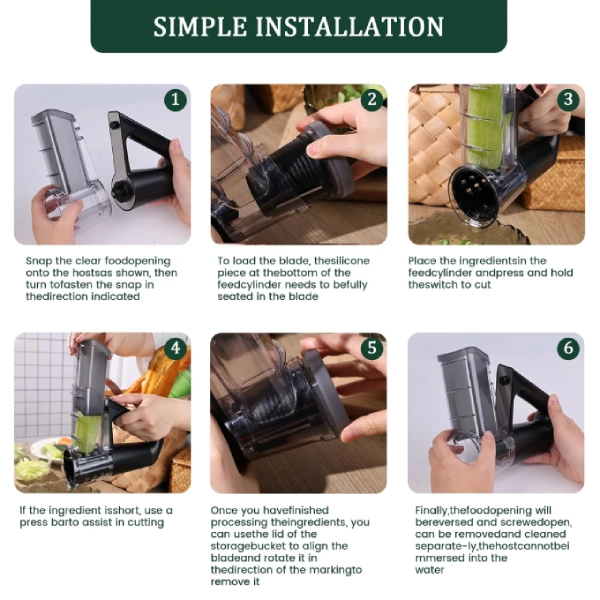 SIMPLE INSTALLATION

1

Snap the clear foodopening onto the hostsas shown, then turn tofasten the snap in thedirection indicated

2

To load the blade, thesilicone piece at thebottom of the feedcylinder needs to befully seated in the blade

3

Place the ingredientsin the feedcylinder andpress and hold theswitch to cut

4

If the ingredient isshort, use a press barto assist in cutting

5

Once you havefinished processing theingredients, you can usethe lid of the storagebucket to align the bladeand rotate it in thedirection of the markingto remove it

6

Finally,thefoodopening will bereversed and screwedopen, can be removedand cleaned separate-ly,thehostcannotbei mmersed into the water