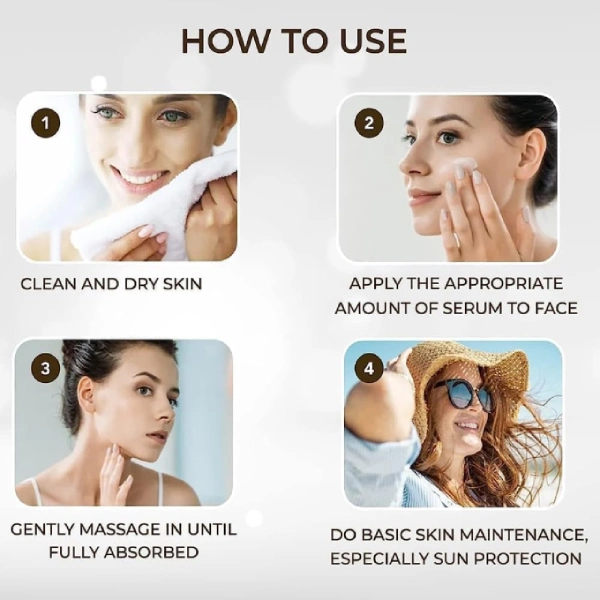 HOW TO USE

1

CLEAN AND DRY SKIN

2

APPLY THE APPROPRIATE AMOUNT OF SERUM TO FACE

3

GENTLY MASSAGE IN UNTIL FULLY ABSORBED

4

DO BASIC SKIN MAINTENANCE, ESPECIALLY SUN PROTECTION