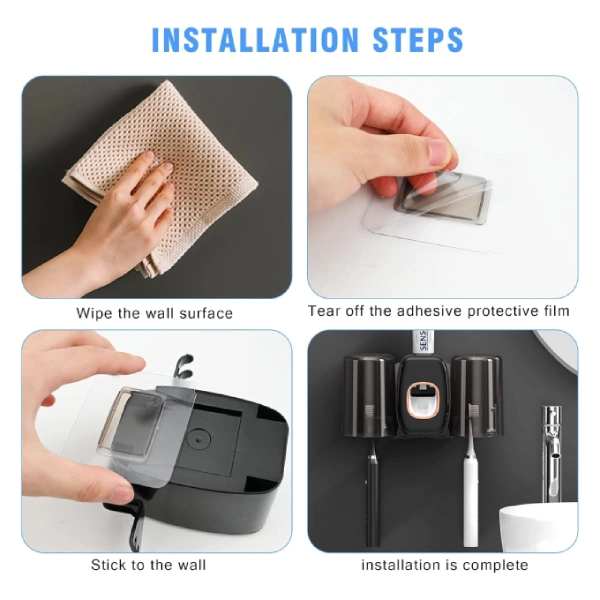 INSTALLATION STEPS

Wipe the wall surface

Tear off the adhesive protective film

Stick to the wall

SENS

installation is complete